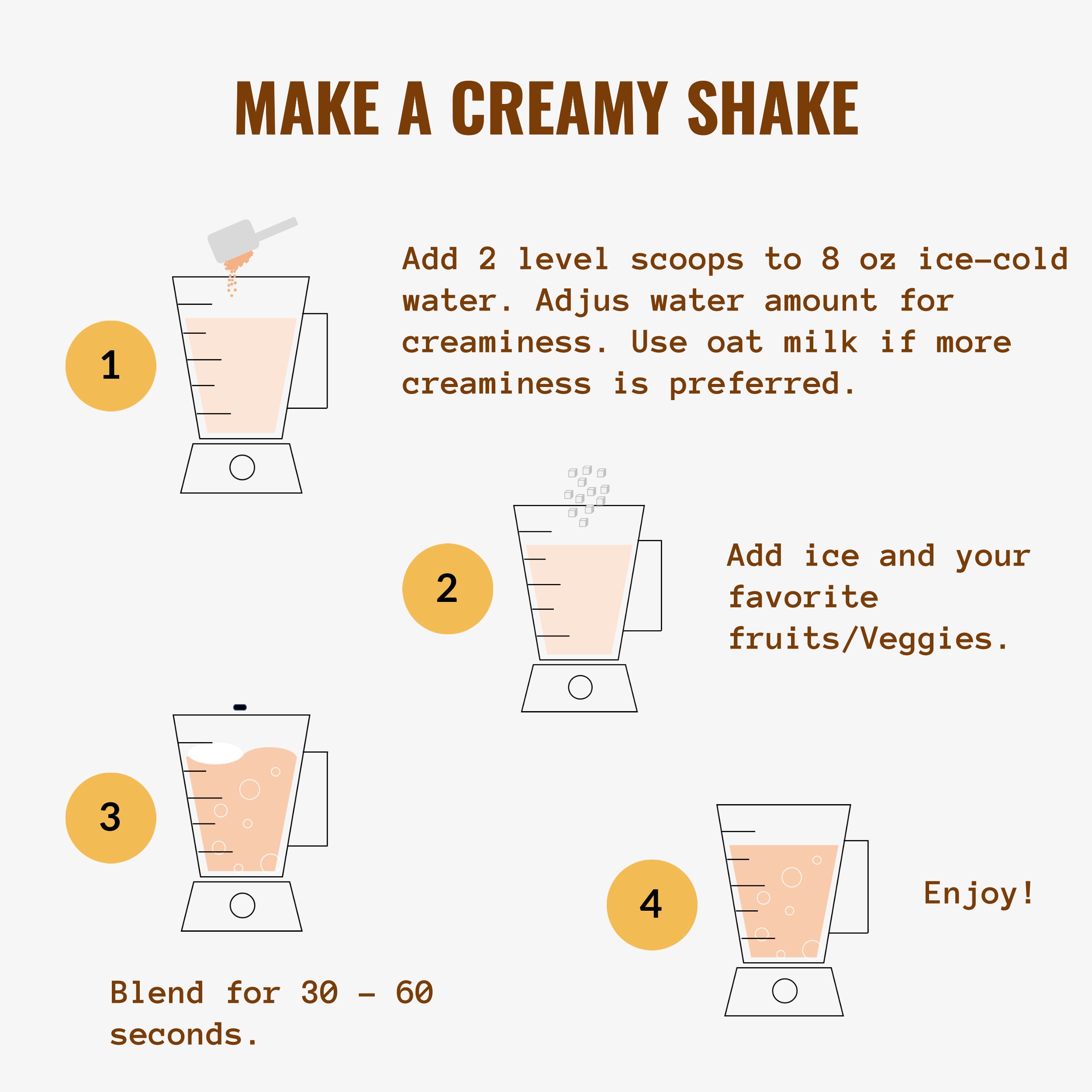 MAKE A CREAMY SHAKE

1

Add 2 level scoops to 8 oz ice-cold water. Adjus water amount for creaminess. Use oat milk if more creaminess is preferred.

2

Add ice and your favorite fruits/Veggies.

3

Blend for 30 - 60 seconds.

4

Enjoy!